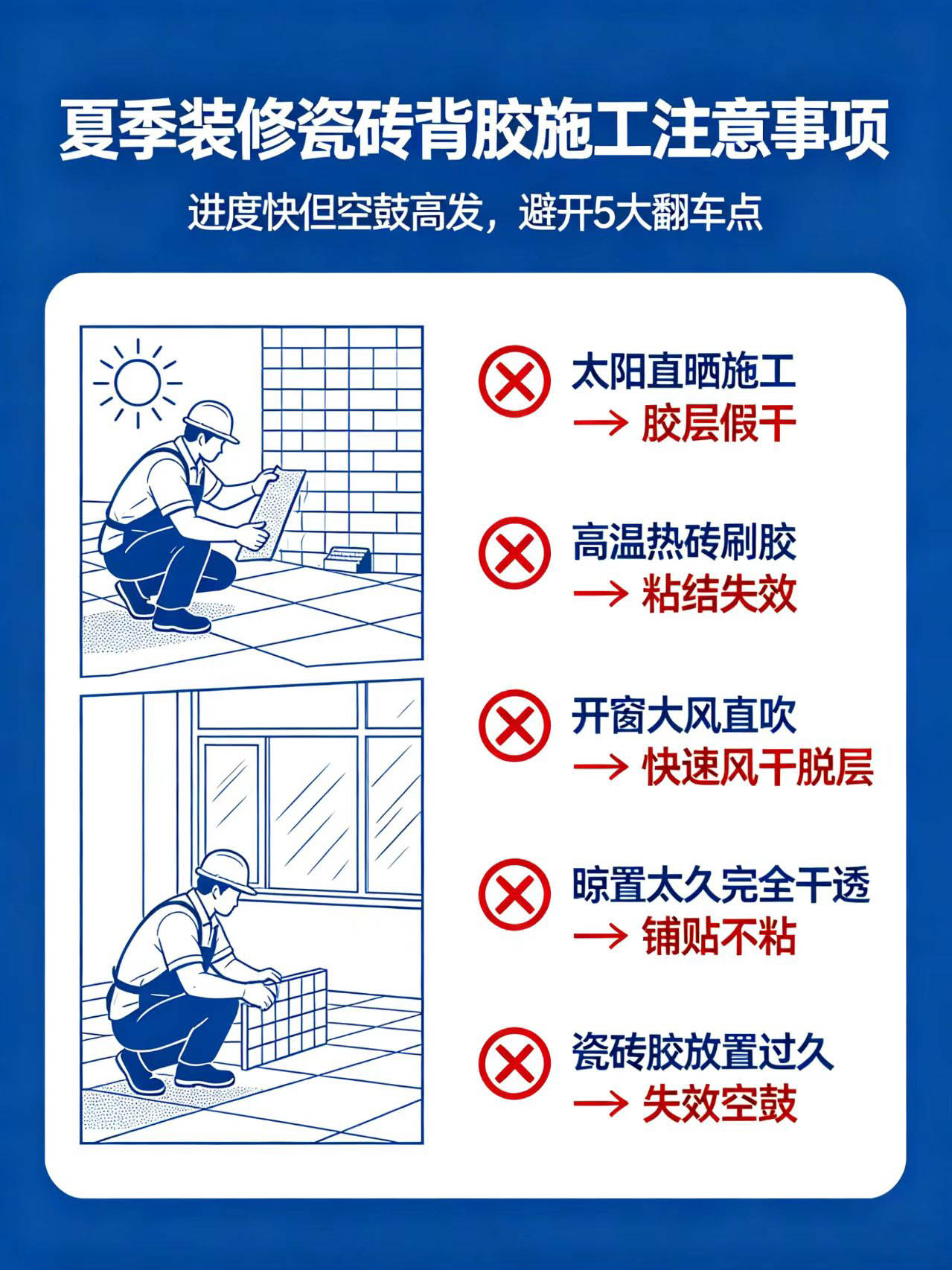 夏季装修瓷砖背胶施工注意事项

进度快但空鼓高发，避开5大翻车点

太阳直晒施工
→ 胶层假干

高温热砖刷胶
→ 粘结失效

开窗大风直吹
→ 快速风干脱层

晾置太久完全干透
→ 铺贴不粘

瓷砖胶放置过久
→ 失效空鼓